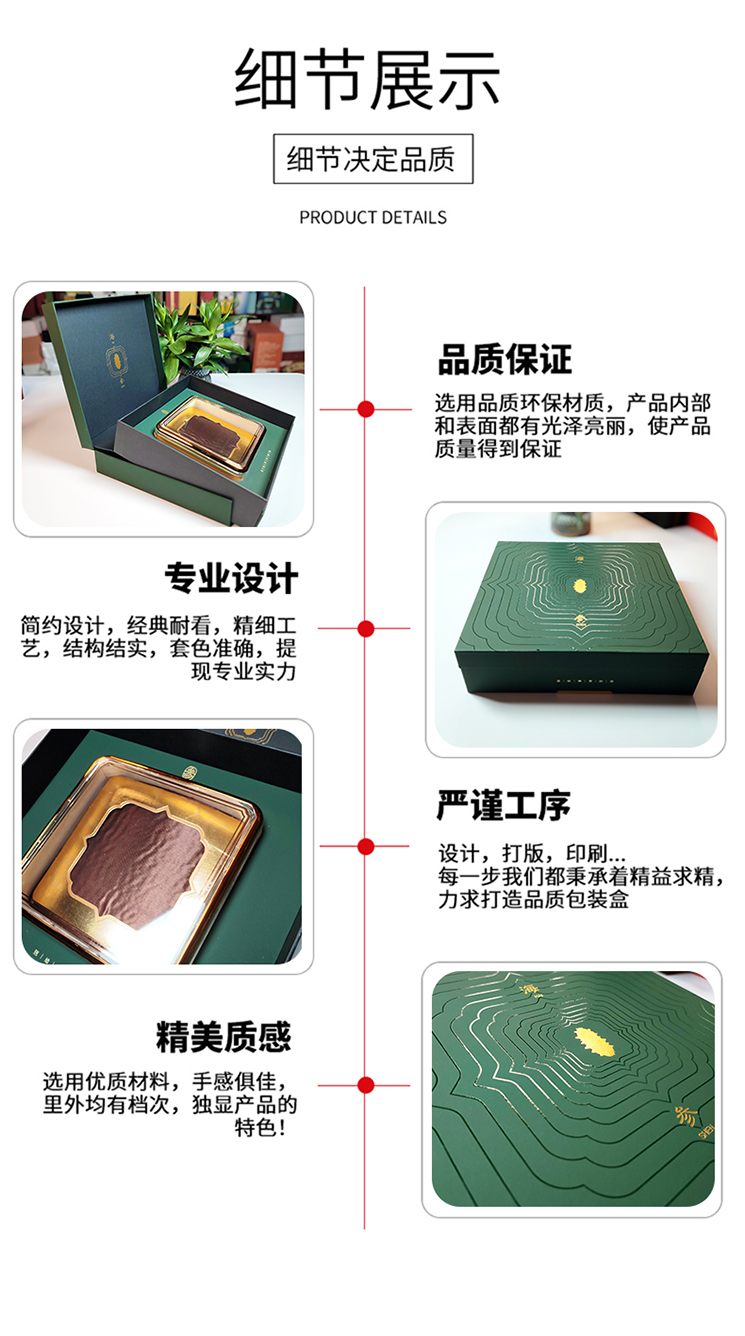 细节展示

细节决定品质

PRODUCT DETAILS

品质保证

选用品质环保材质，产品内部和表面都有光泽亮丽，使产品质量得到保证

专业设计

简约设计，经典耐看，精细工艺，结构结实，套色准确，提现专业实力

严谨工序

设计，打版，印刷...
每一步我们都秉承着精益求精，力求打造品质包装盒

精美质感

选用优质材料，手感俱佳，里外均有档次，独显产品的特色！