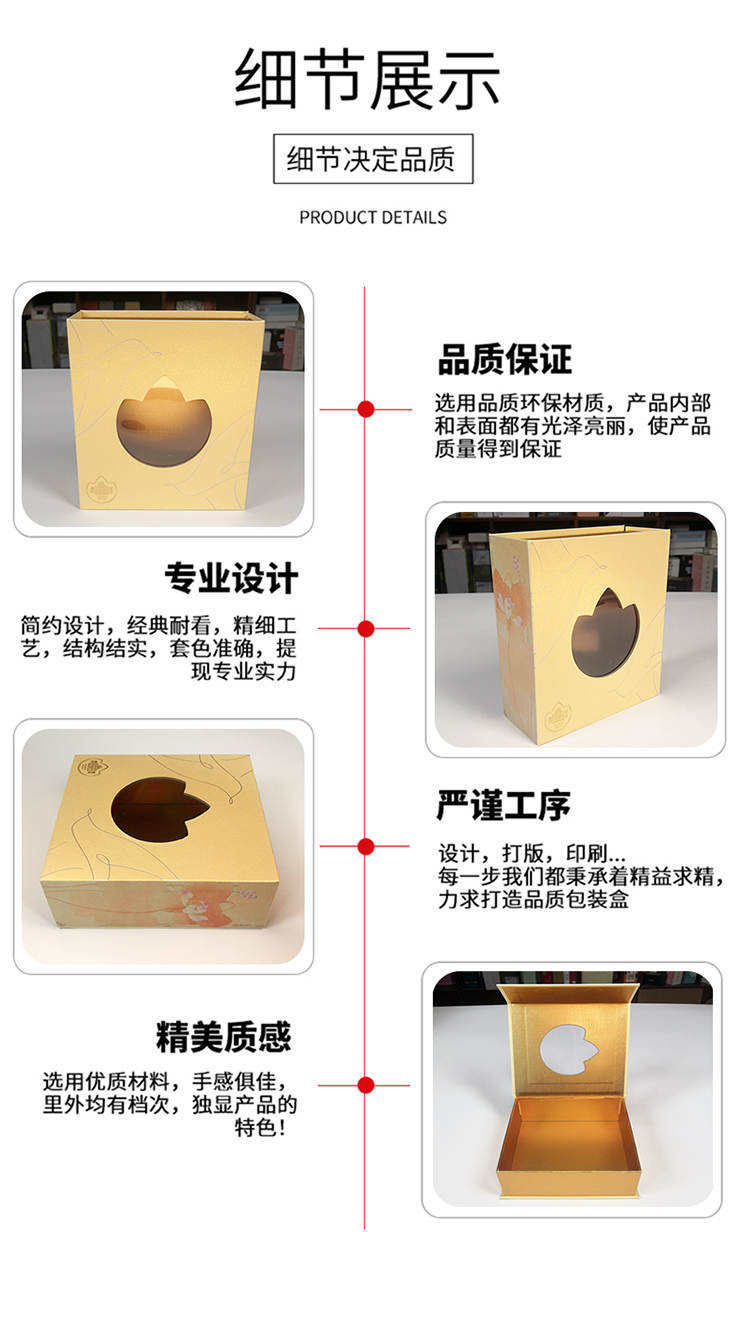 细节展示

细节决定品质

PRODUCT DETAILS

品质保证

选用品质环保材质，产品内部和表面都有光泽亮丽，使产品质量得到保证

专业设计

简约设计，经典耐看，精细工艺，结构结实，套色准确，提现专业实力

严谨工序

设计，打版，印刷...
每一步我们都秉承着精益求精，力求打造品质包装盒

精美质感

选用优质材料，手感俱佳，里外均有档次，独显产品的特色！