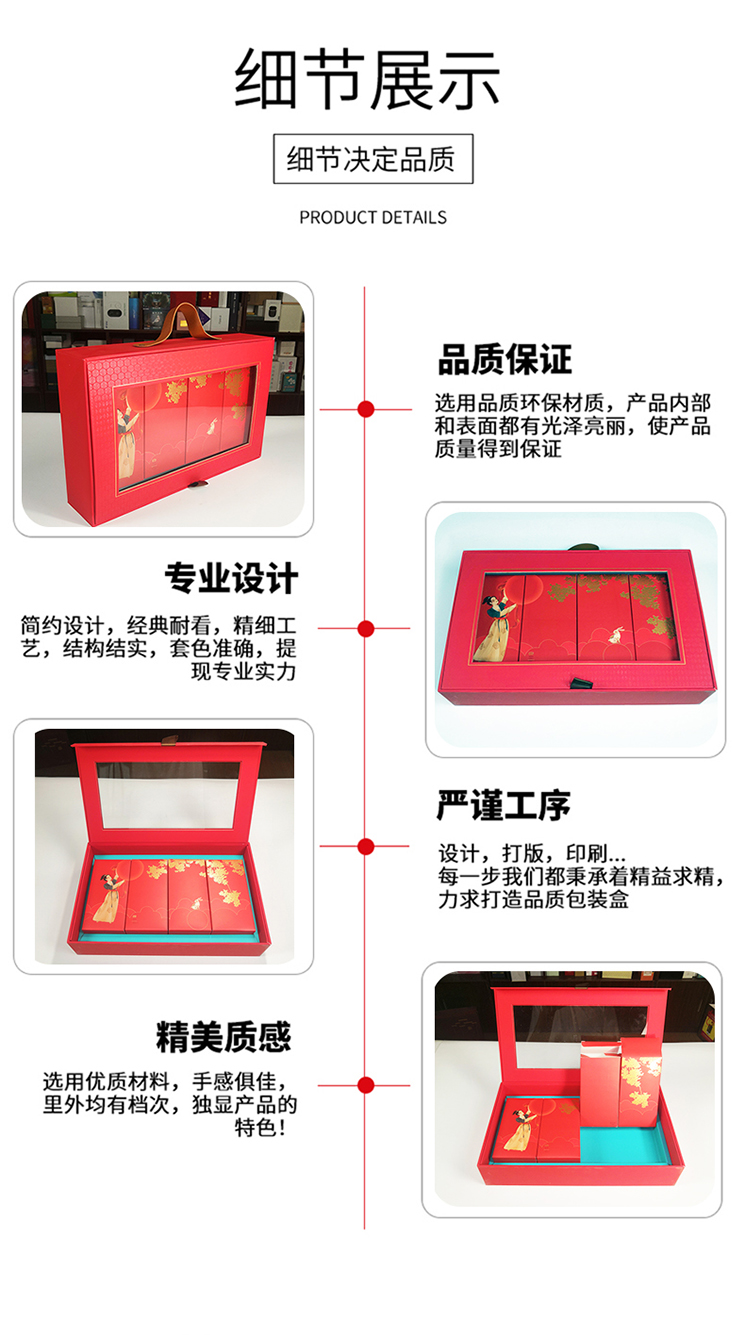 细节展示

细节决定品质

PRODUCT DETAILS

品质保证

选用品质环保材质，产品内部和表面都有光泽亮丽，使产品质量得到保证

专业设计

简约设计，经典耐看，精细工艺，结构结实，套色准确，提现专业实力

严谨工序

设计，打版，印刷...
每一步我们都秉承着精益求精，力求打造品质包装盒

精美质感

选用优质材料，手感俱佳，里外均有档次，独显产品的特色！