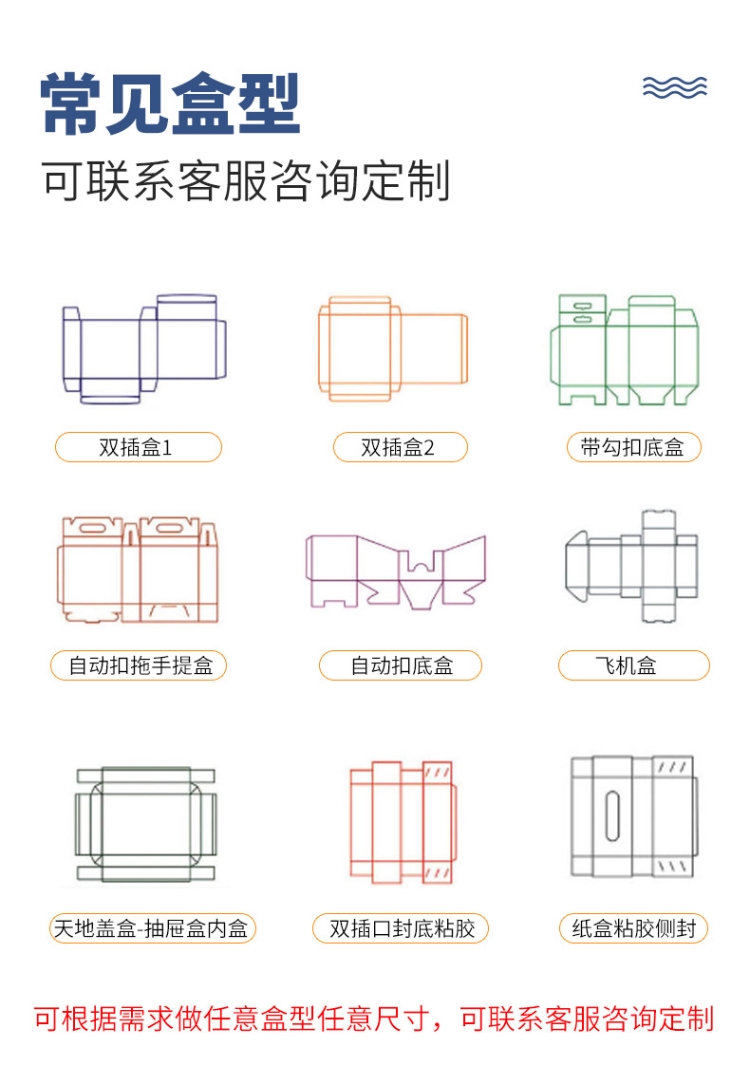 常见盒型

可联系客服咨询定制

双插盒1

双插盒2

带勾扣底盒

自动扣拖手提盒

自动扣底盒

飞机盒

天地盖盒-抽屉盒内盒

双插口封底粘胶

纸盒粘胶侧封

可根据需求做任意盒型任意尺寸，可联系客服咨询定制