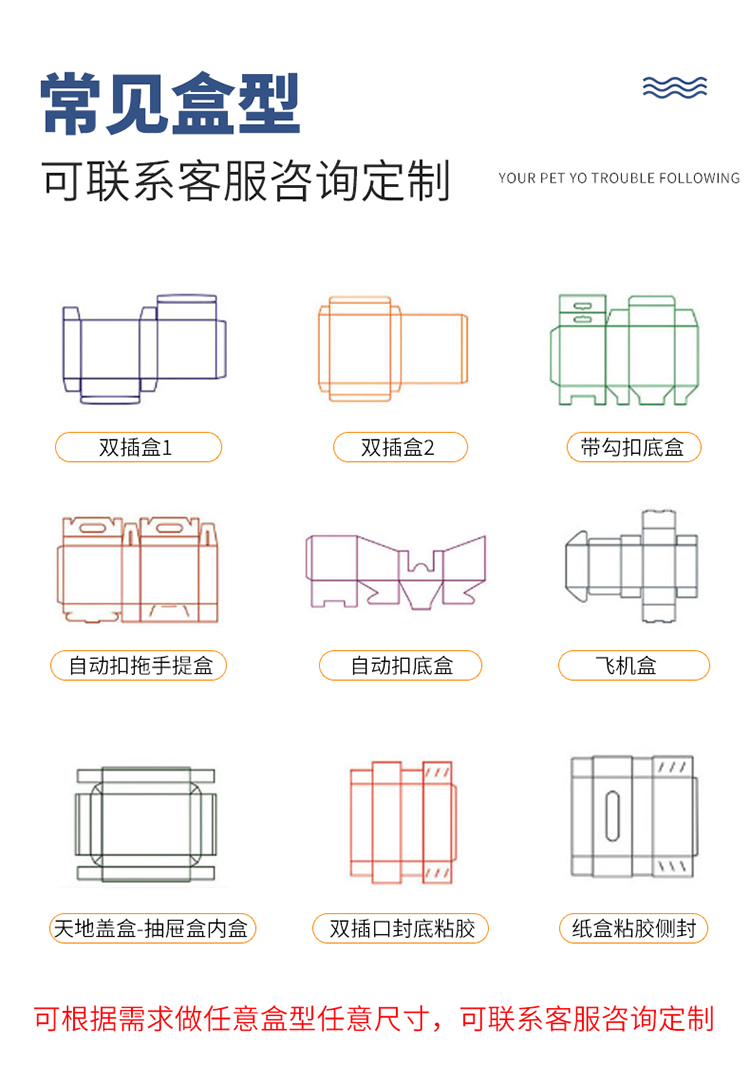 常见盒型

可联系客服咨询定制

YOUR PET YO TROUBLE FOLLOWING

双插盒1

双插盒2

带勾扣底盒

自动扣拖手提盒

自动扣底盒

飞机盒

天地盖盒-抽屉盒内盒

双插口封底粘胶

纸盒粘胶侧封

可根据需求做任意盒型任意尺寸，可联系客服咨询定制